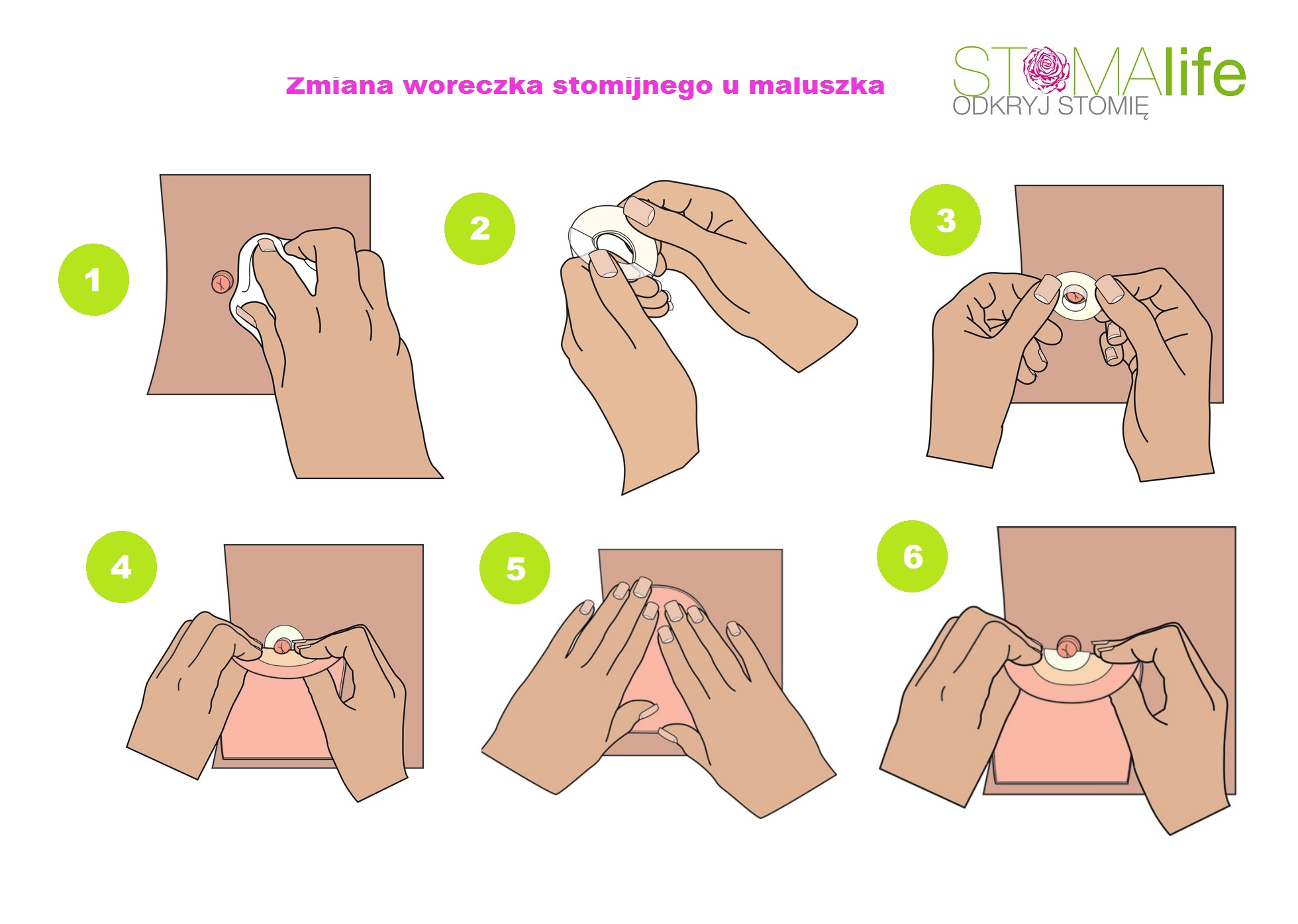 Zmiana woreczka stomijnego u maluszka

STOMAlife
ODKRYJ STOMIĘ

1

2

3

4

5

6